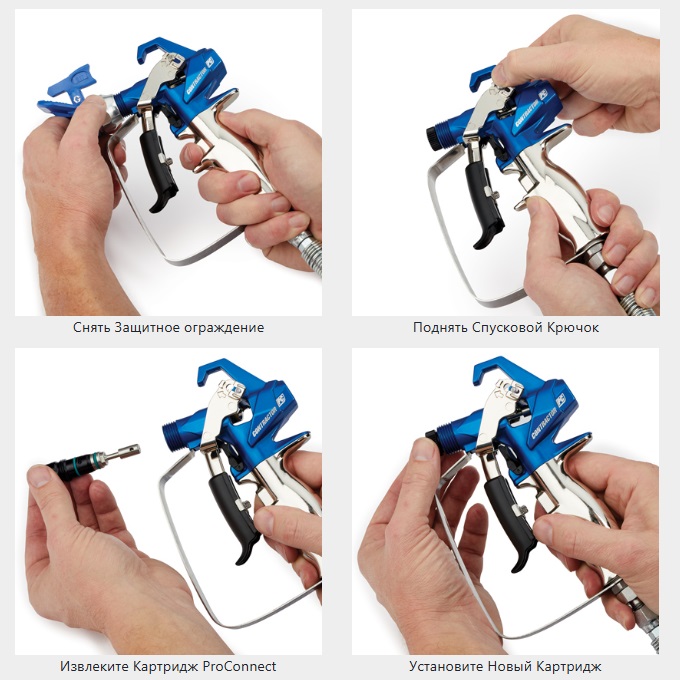 CONTRACTOR

Снять Защитное ограждение

CONTRACTOR

Поднять Спусковой Крючок

CONTRACTOR

Извлеките Картридж ProConnect

CONTRACTOR

Установите Новый Картридж